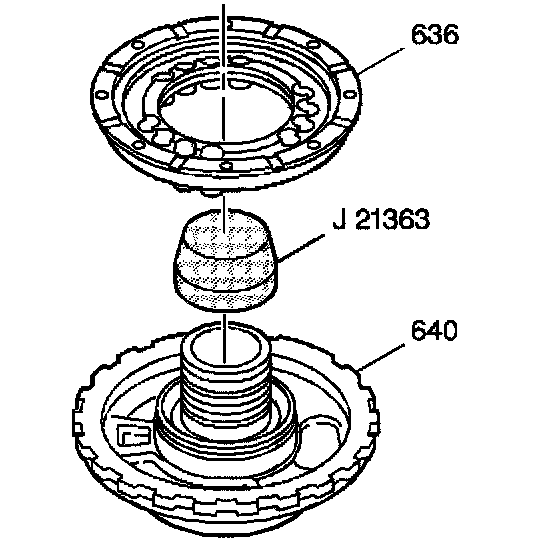 636

J 21363

640