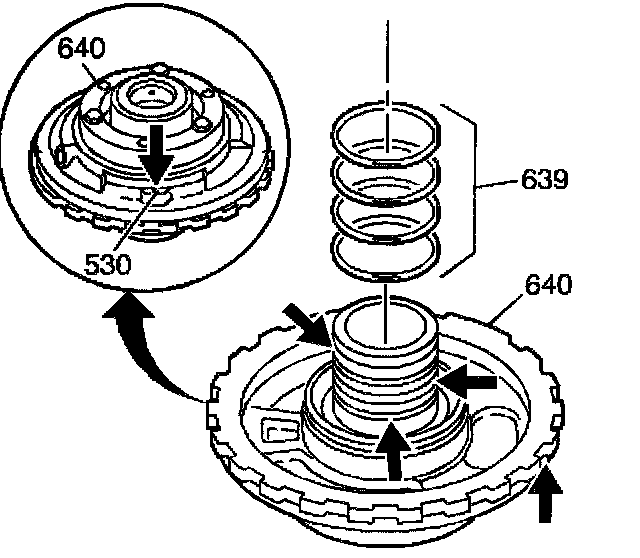 640

530

639

640