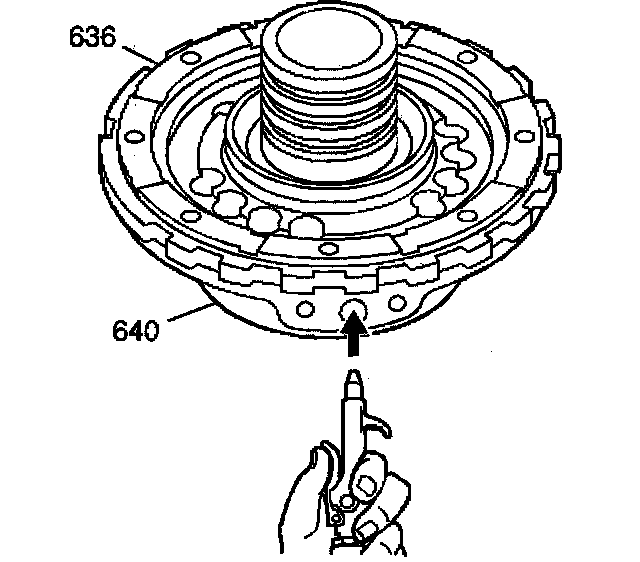 636

640