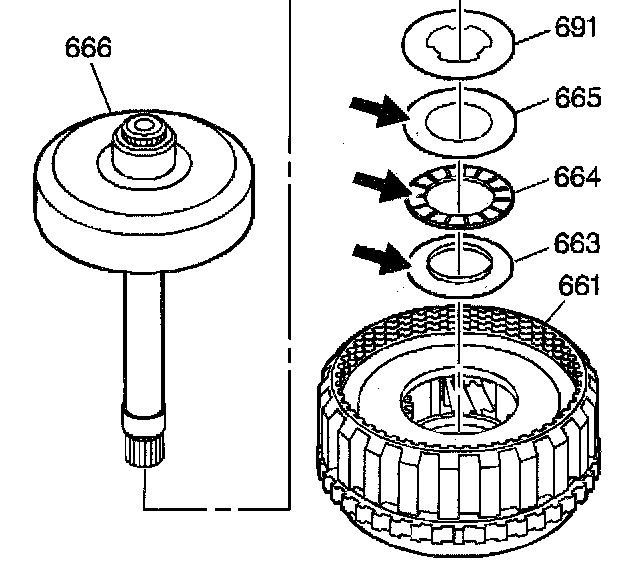 666
691
665
664
663
661