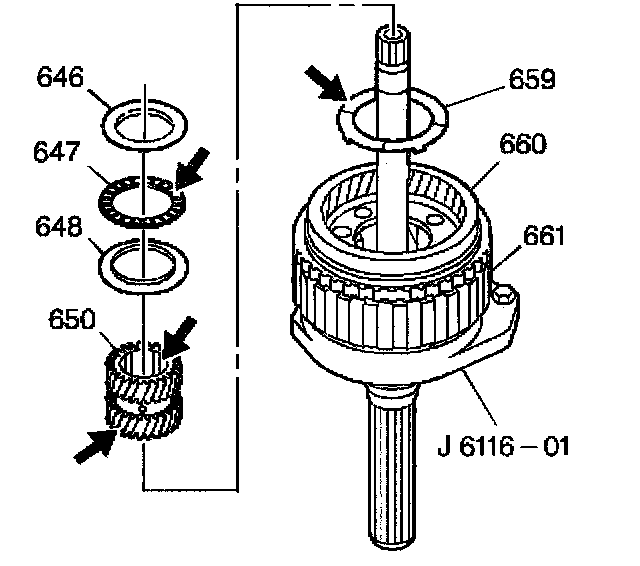 646
647
648
650
659
660
661
J 6116 – 01