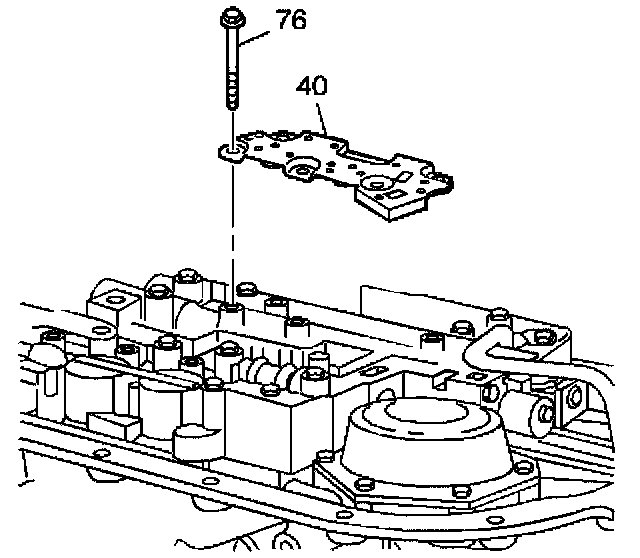 76

40