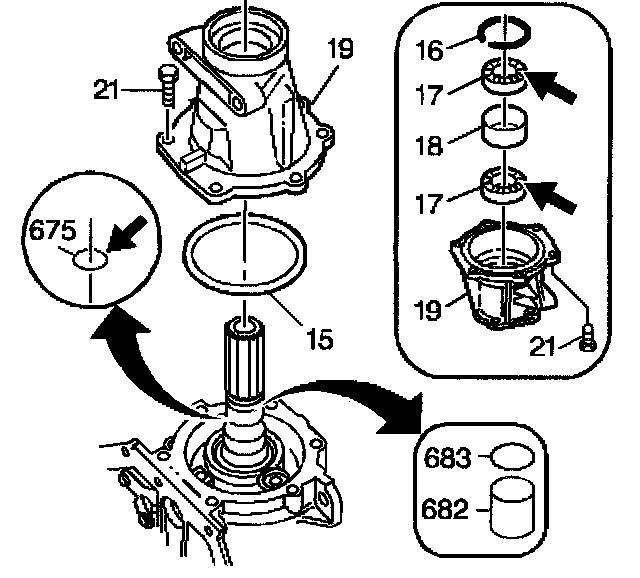 21
19
675
15
16
17
18
17
19
21
683
682