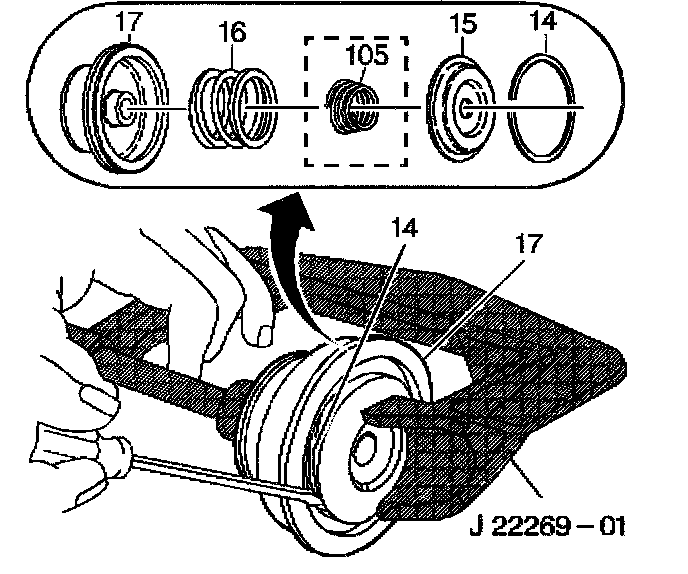 17
16
105
15
14
14
17
J 22269 – 01