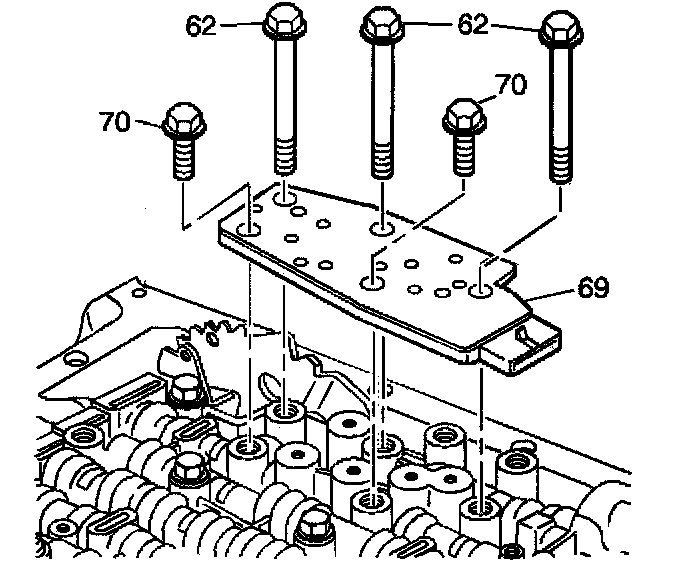 62
62
70
70
69