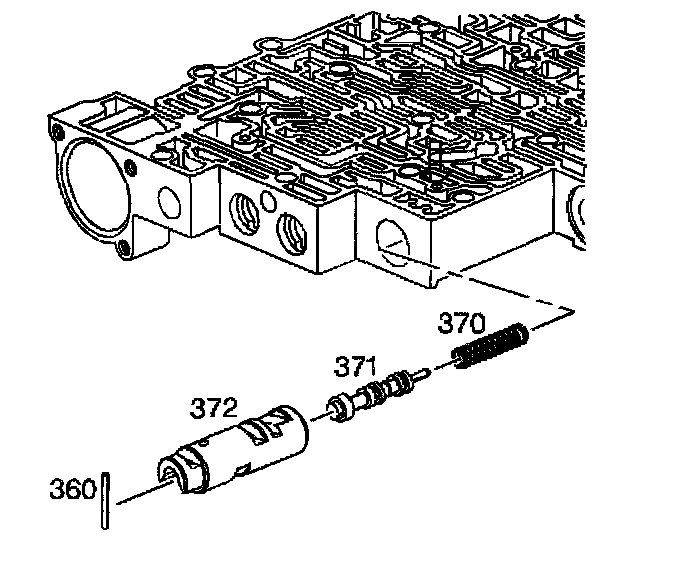 370
371
372
360