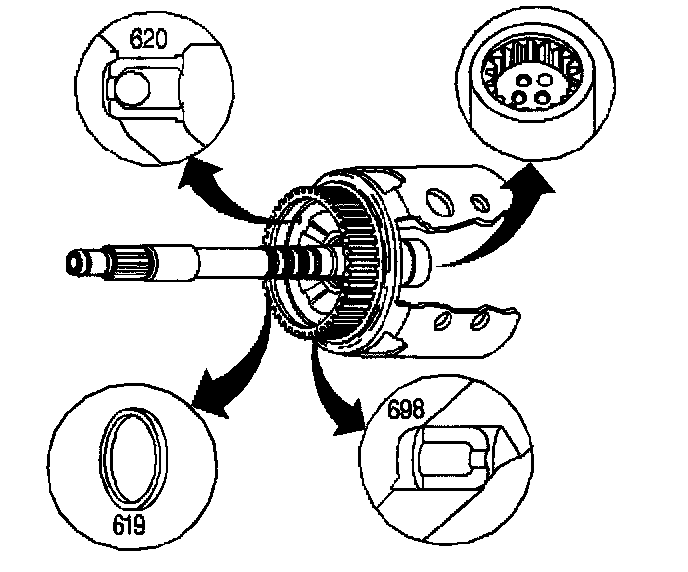 620

698

619