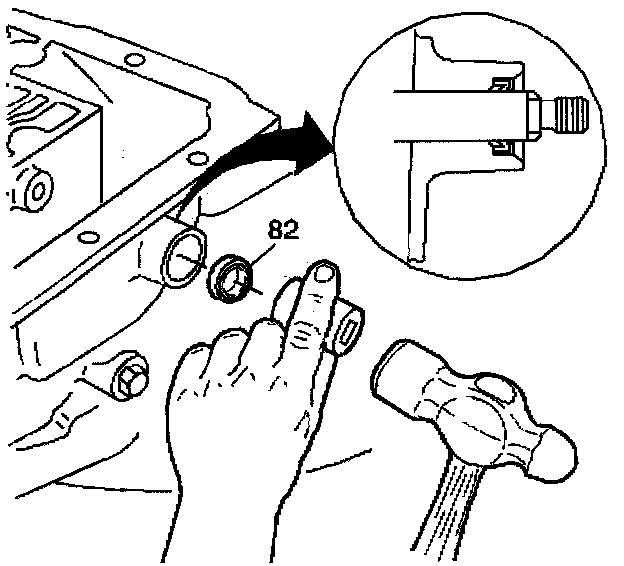 82