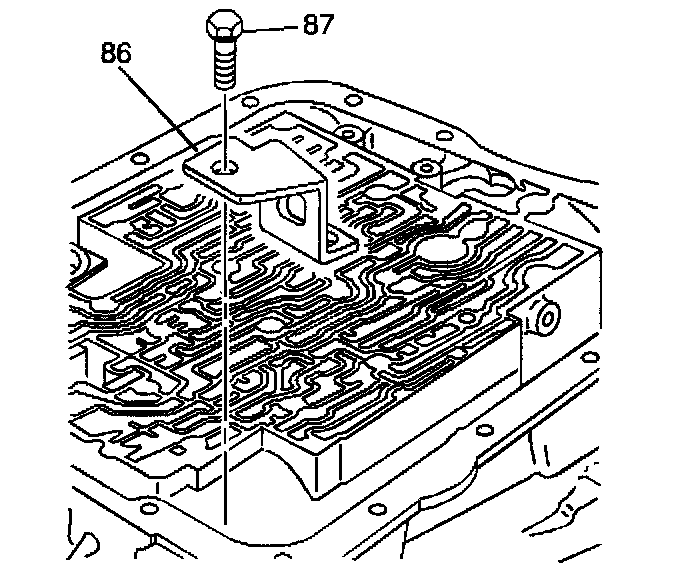 87
86