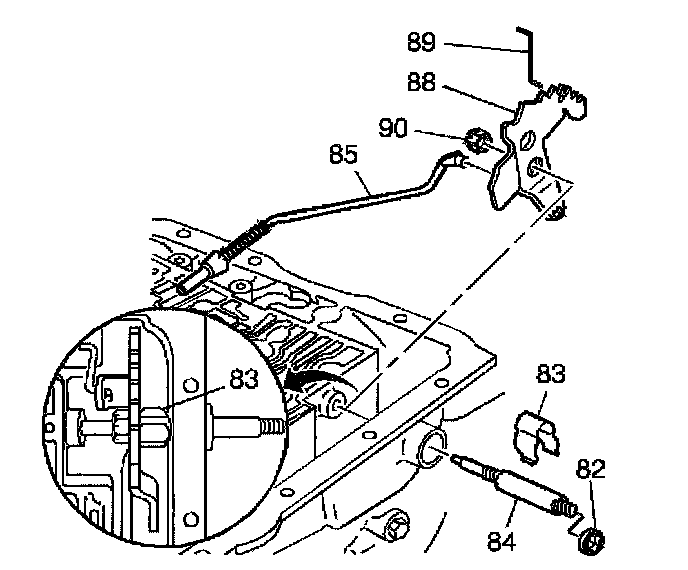 89
88
90
85
83
83
82
84