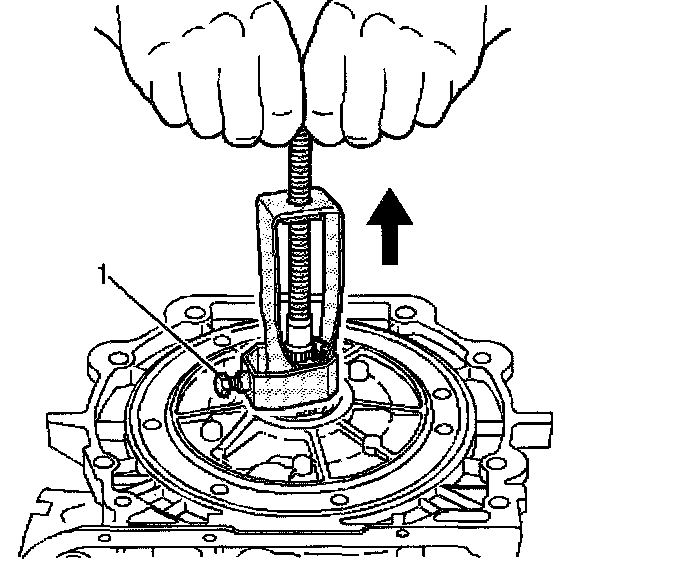 1