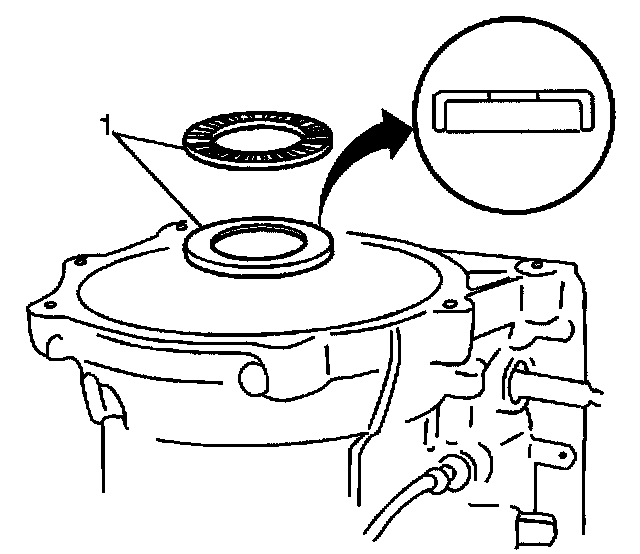 1