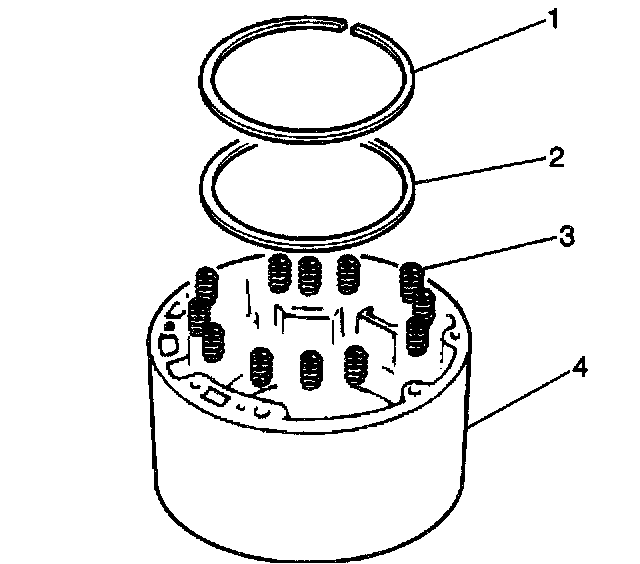 1
2
3
4