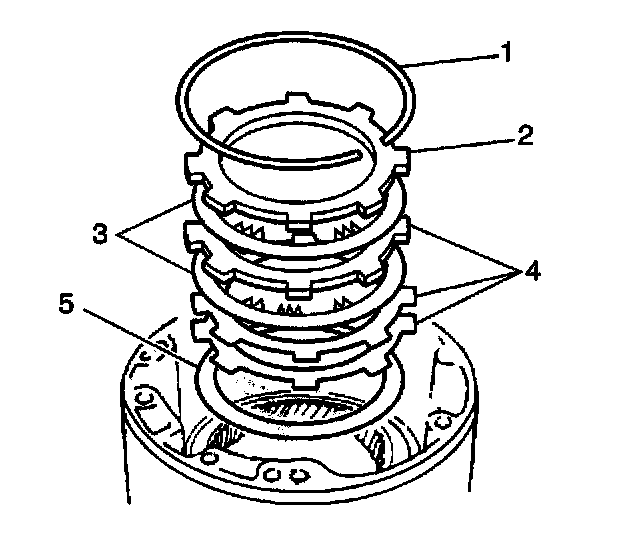 1
2
3
4
5