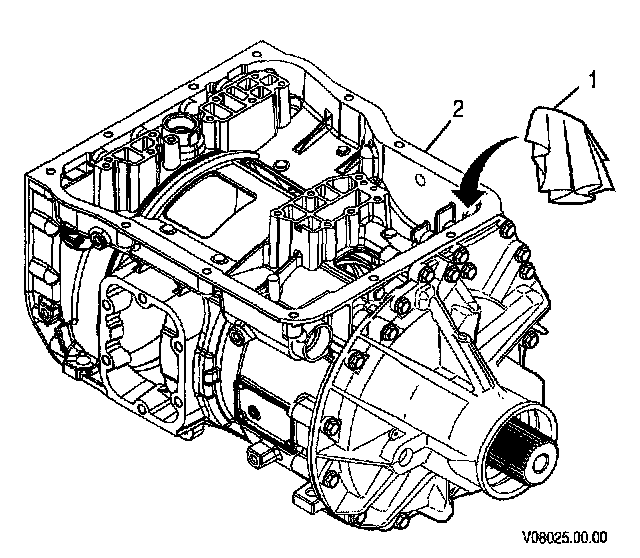 1
2
V08025.00.00