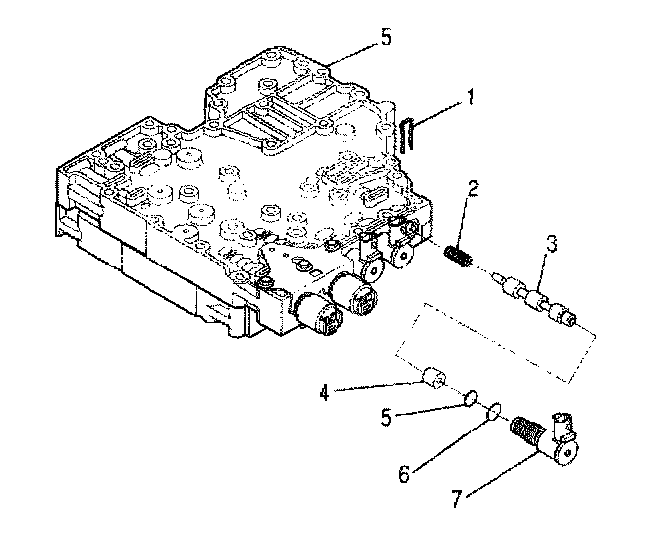 5
1
2
3
4
5
6
7