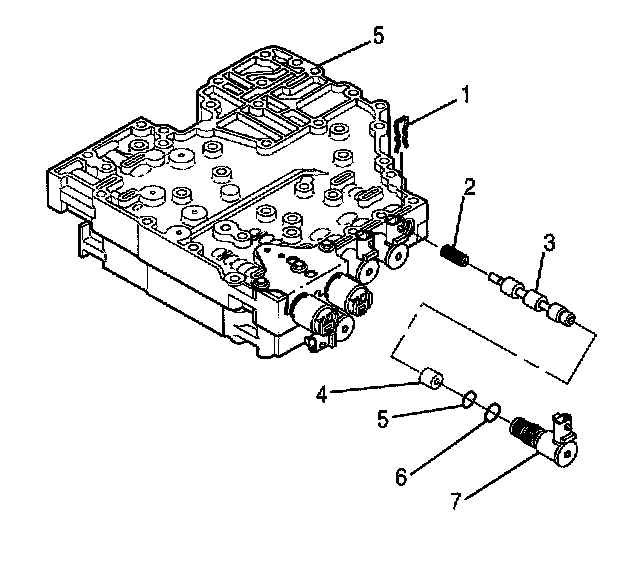 5
1
2
3
4
5
6
7