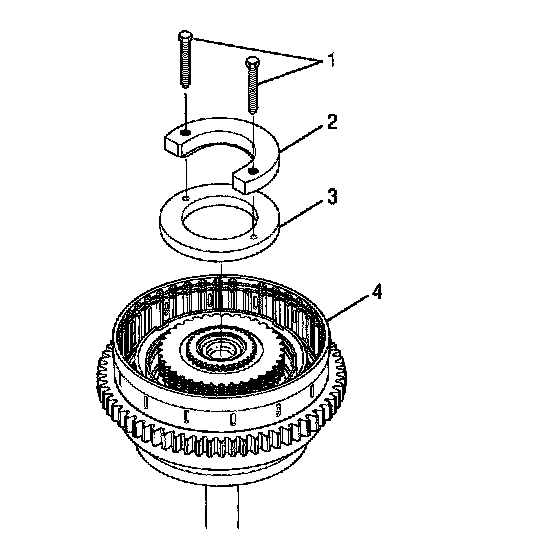 1
2
3
4