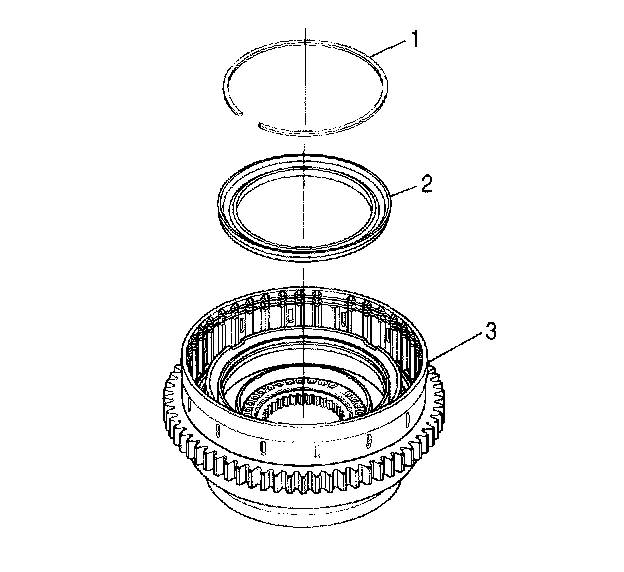 1
2
3