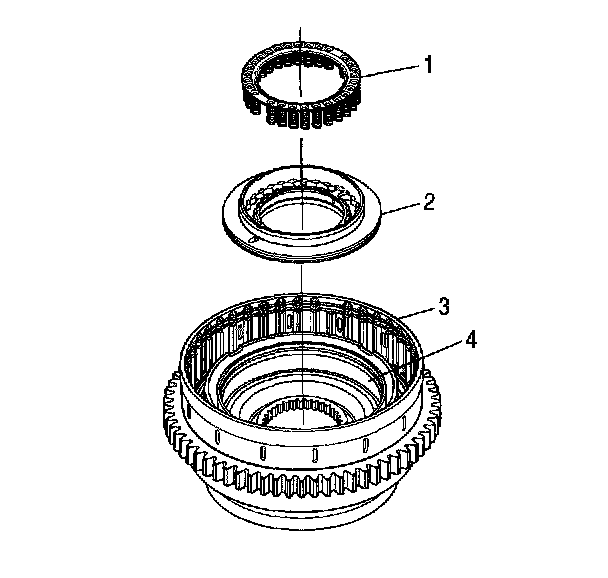 1
2
3
4