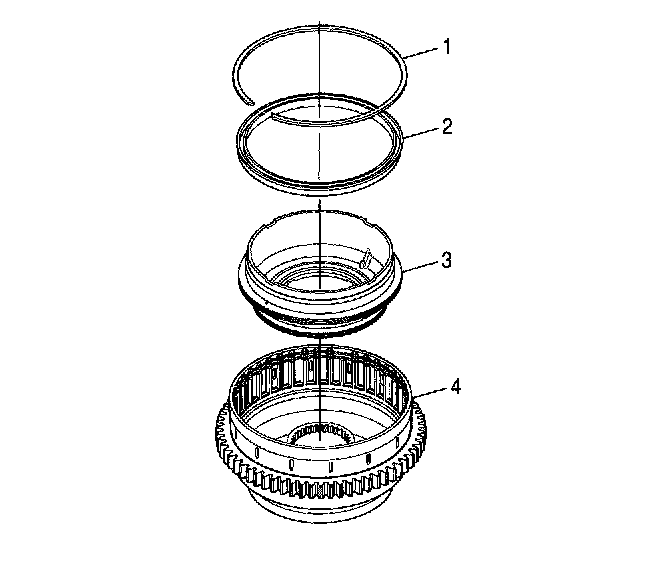 1
2
3
4