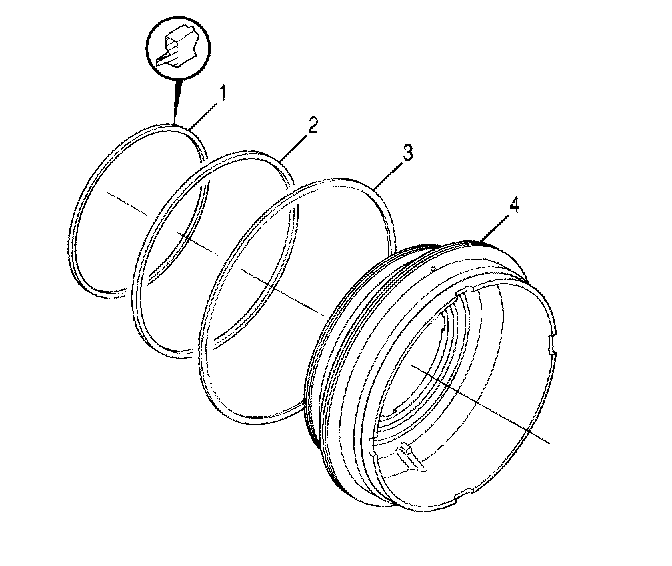 1
2
3
4