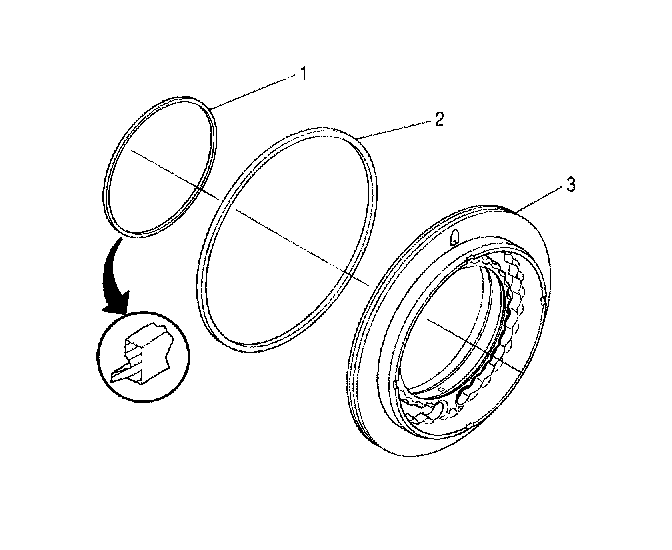 1
2
3