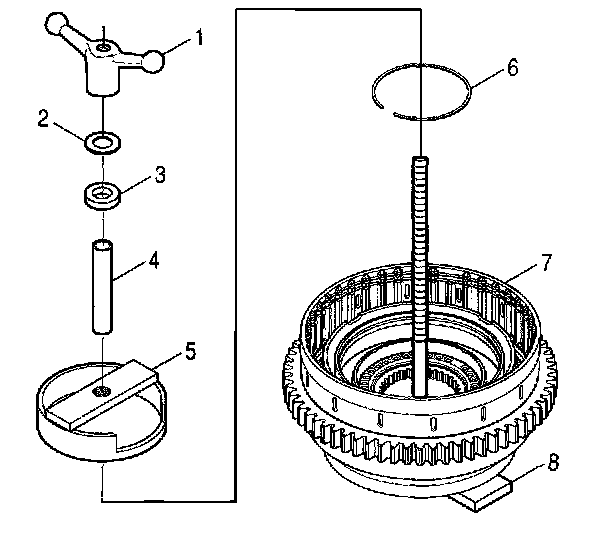 1
2
3
4
5
6
7
8