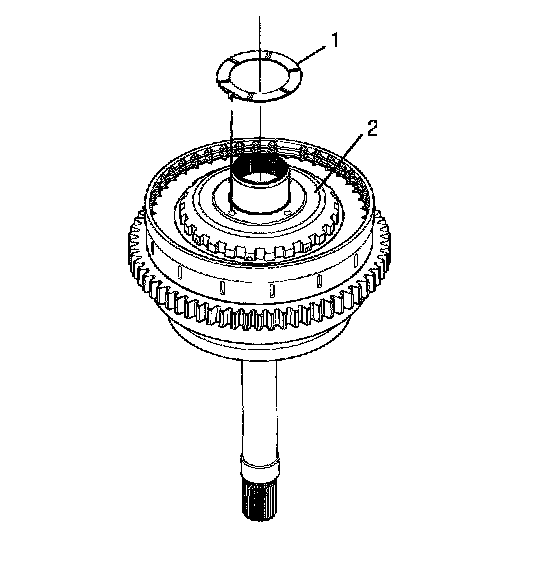 1
2