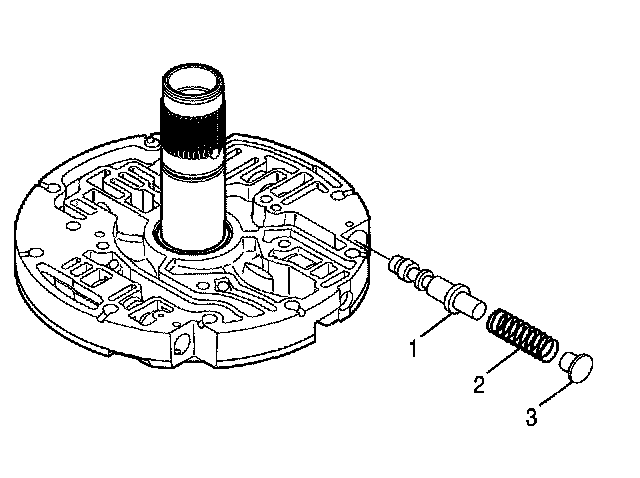 1
2
3