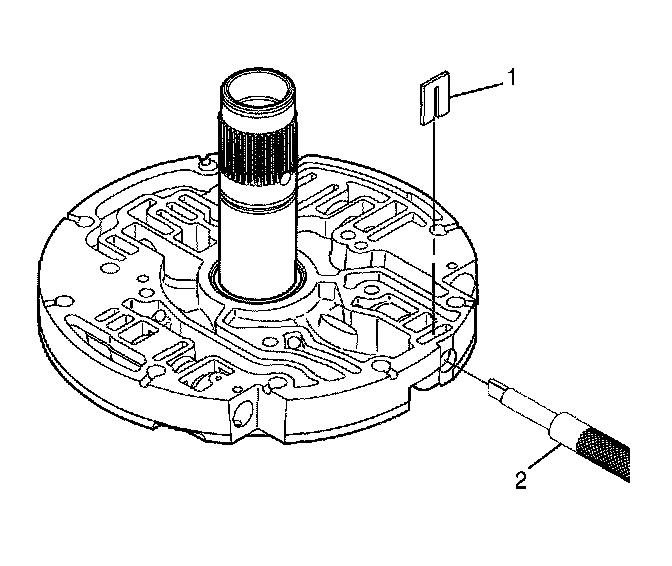 1
2