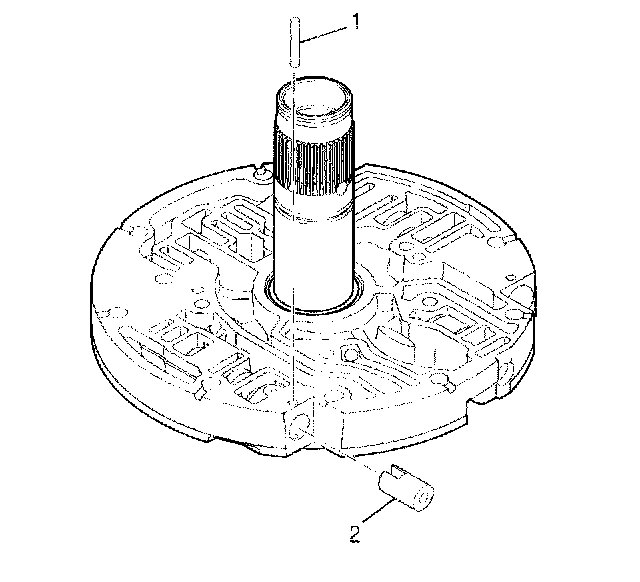 1

2