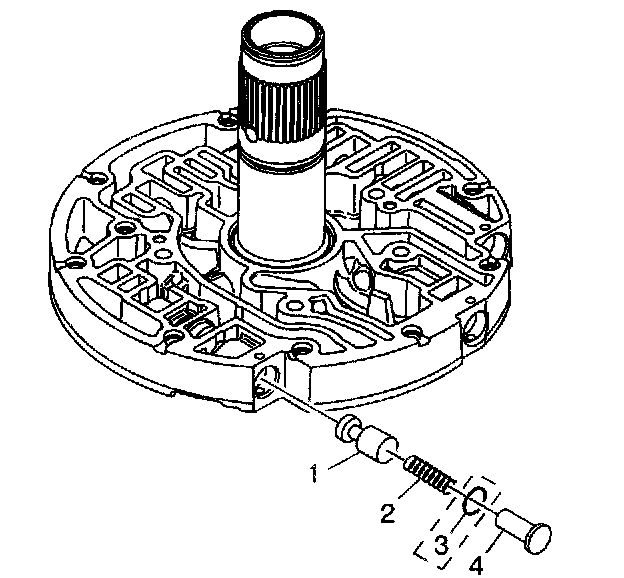 1
2
3
4