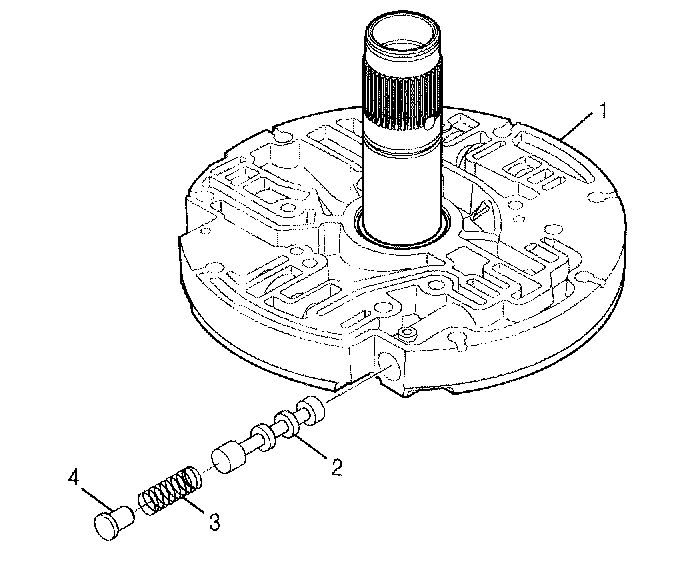 1
2
4
3