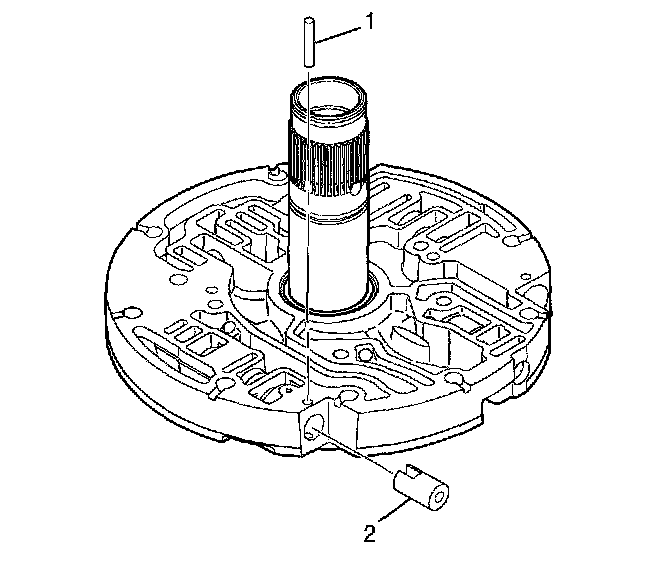 1

2