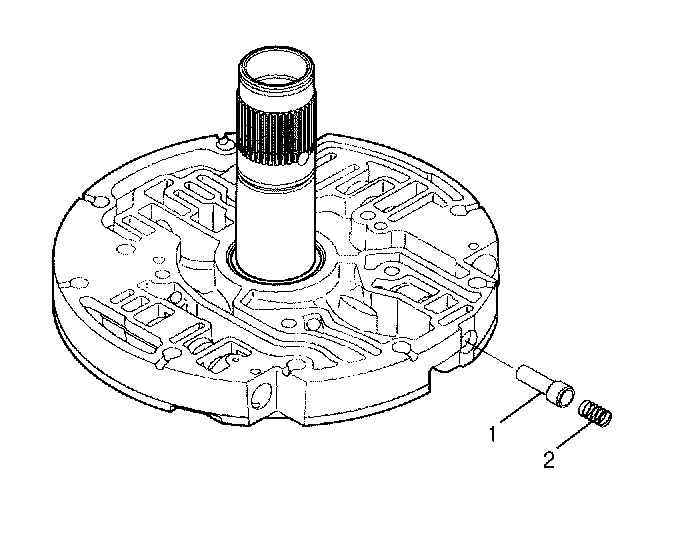 1
2