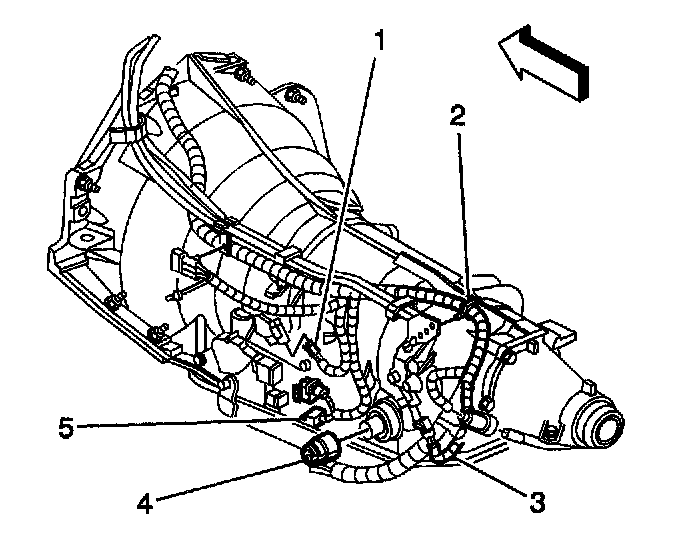 1
2
5
4
3