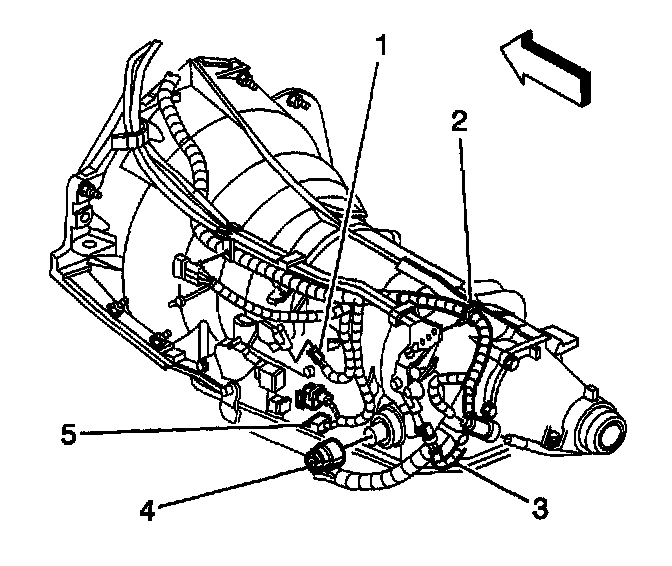 1
2
5
4
3