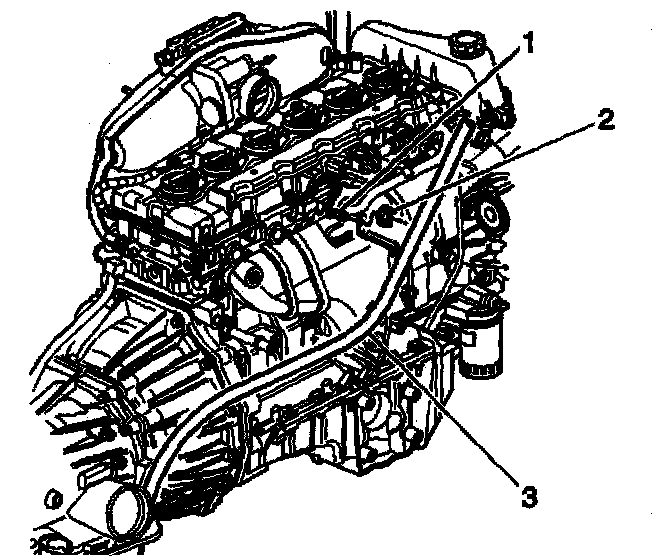 1
2
3