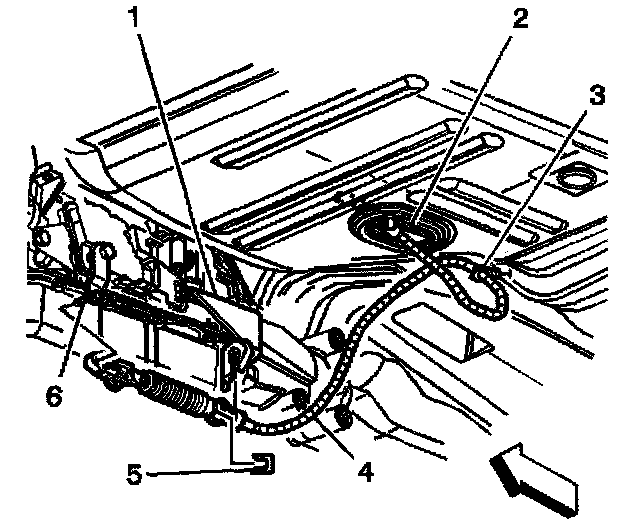 1
2
3
6
5
4