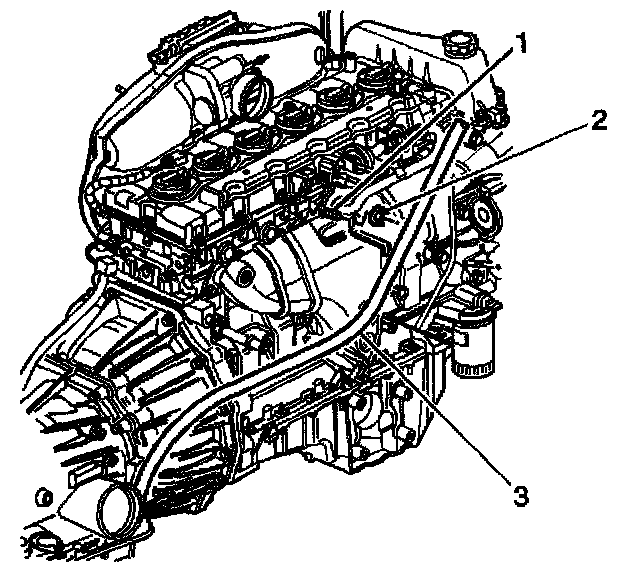 1
2
3