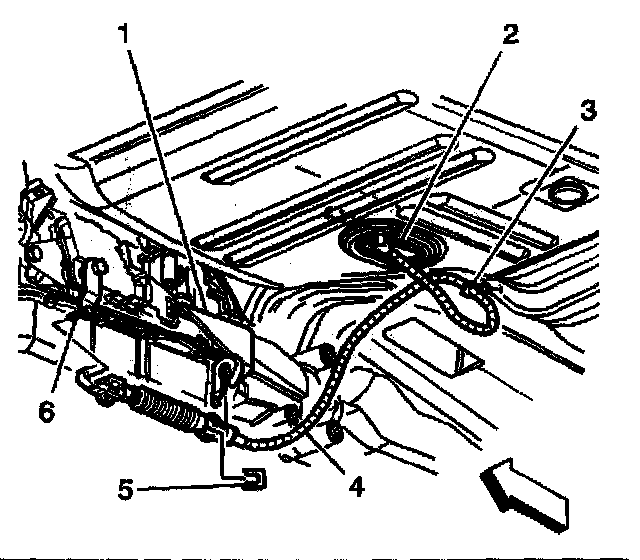 1
2
3
6
5
4