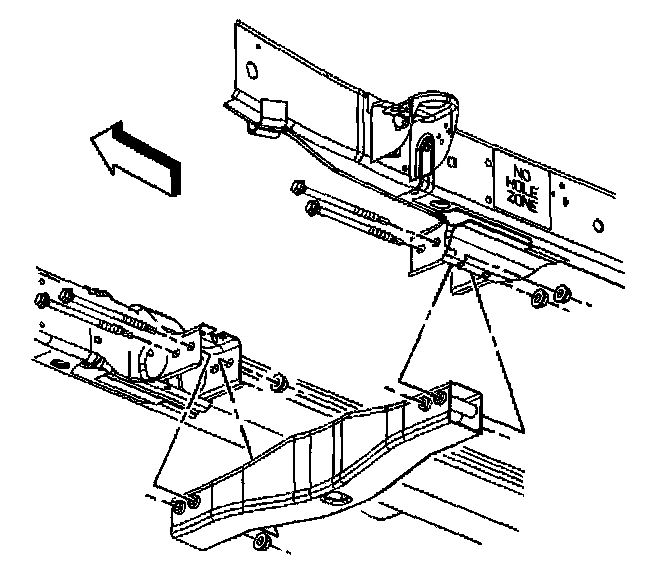 NO HOLE ZONE