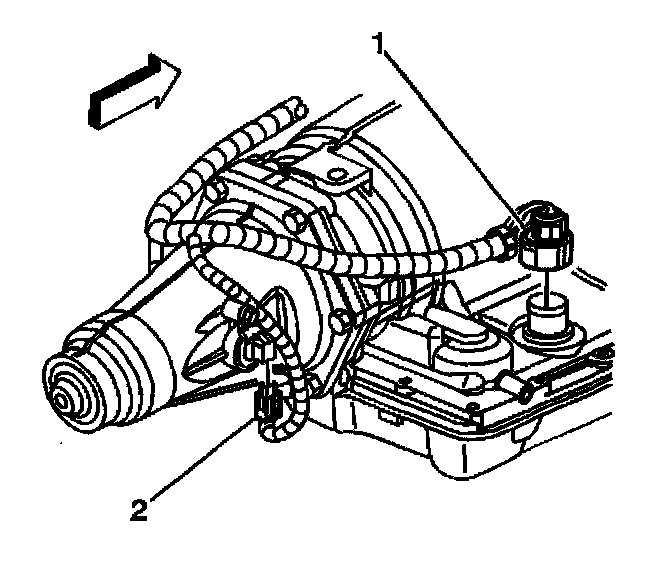 1
2