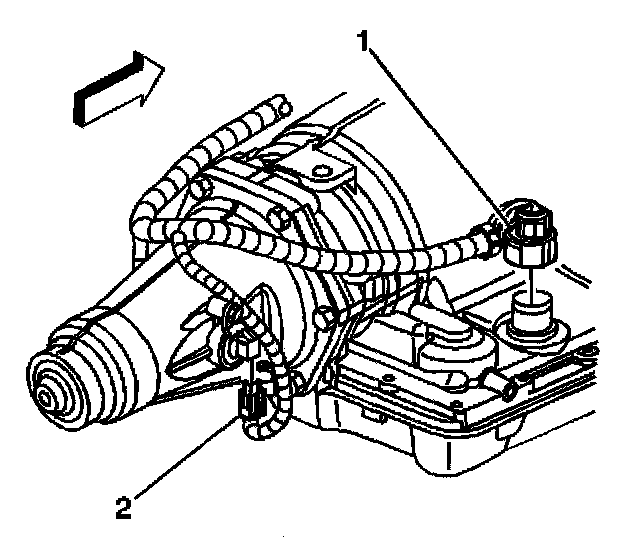 1

2