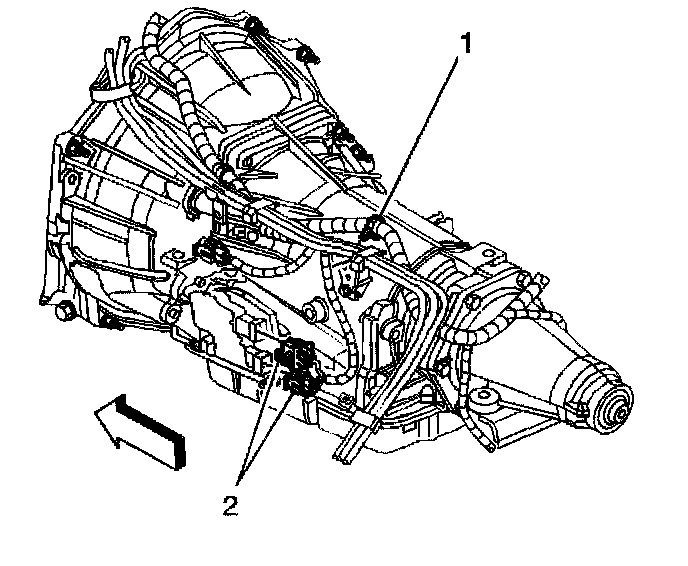 1

2