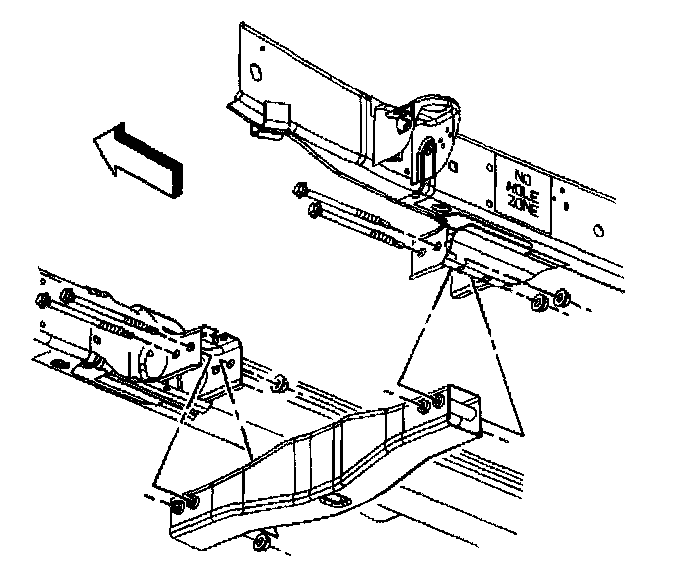 NO HOLE ZONE