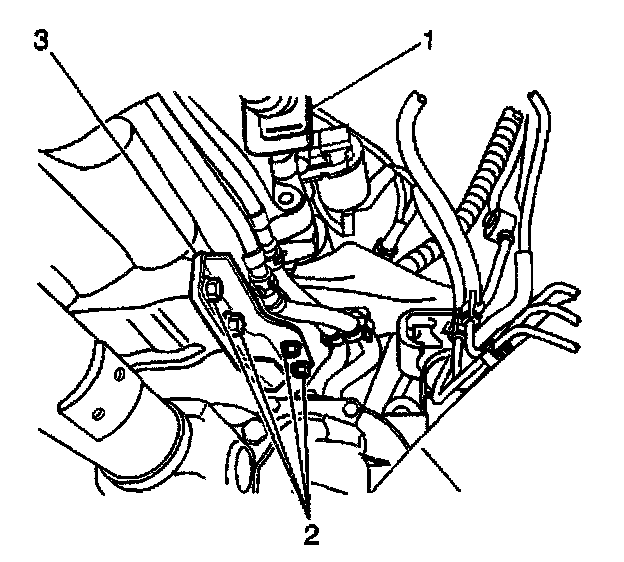 3
1
2