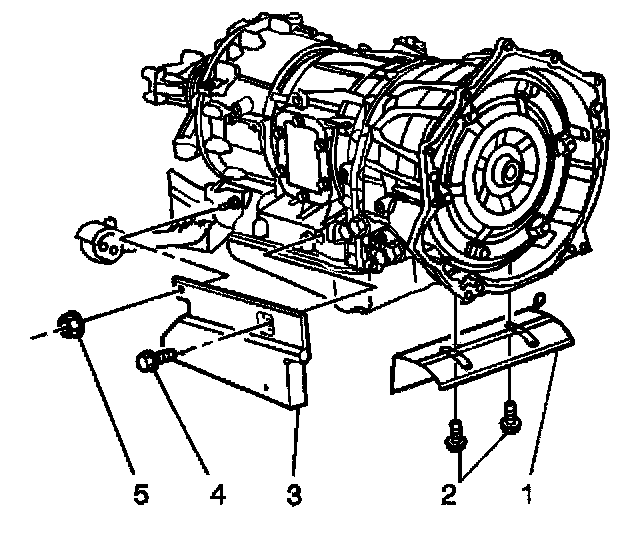 5 4 3 2 1