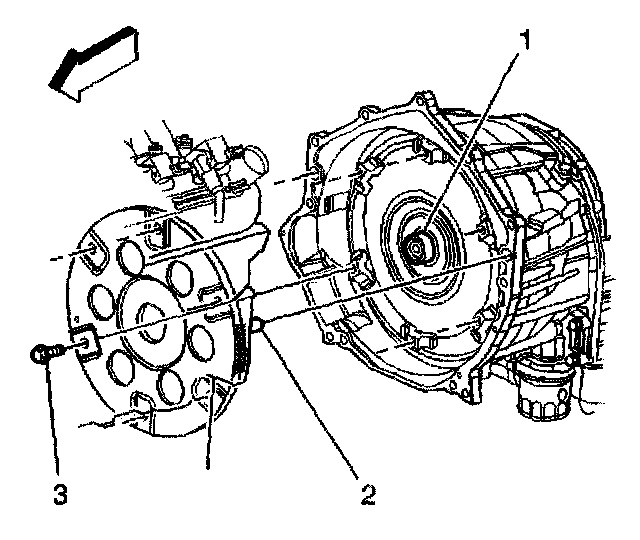 1

3

2